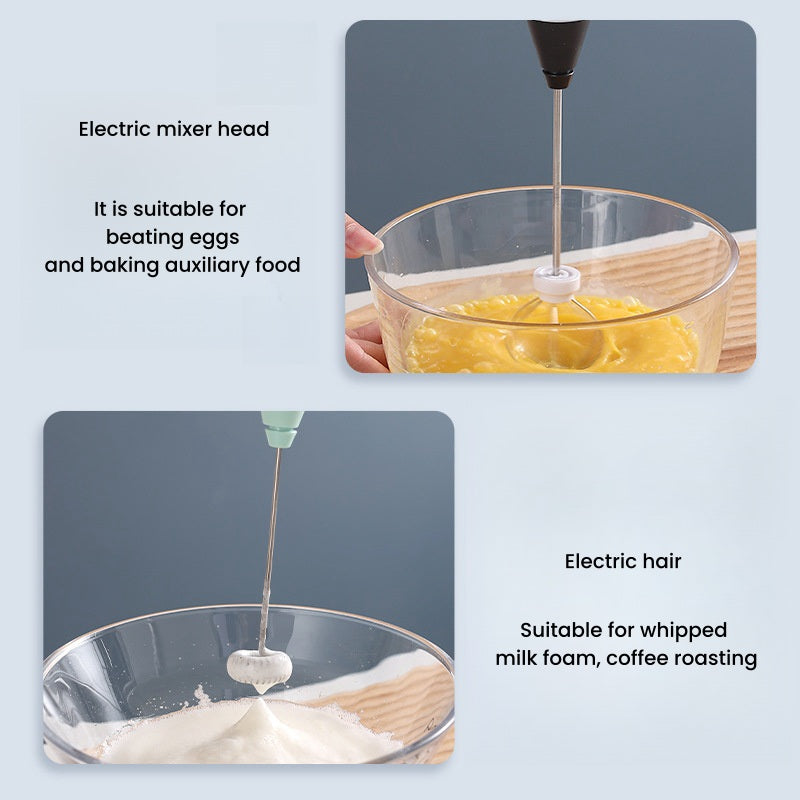 Electric mixer head

It is suitable for beating eggs and baking auxiliary food

Electric hair

Suitable for whipped milk foam, coffee roasting